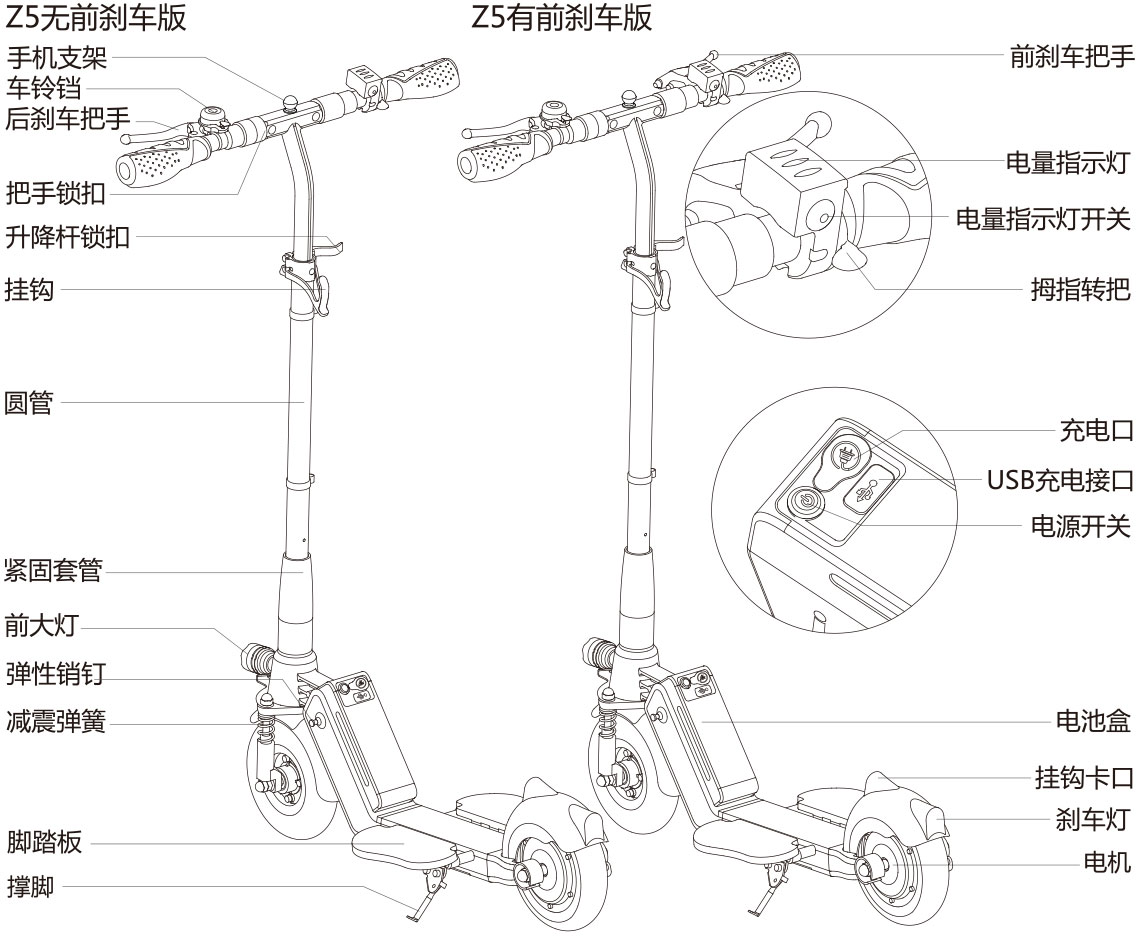 Z5无前刹车版

手机支架
车铃铛
后刹车把手
把手锁扣
升降杆锁扣
挂钩
圆管
紧固套管
前大灯
弹性销钉
减震弹簧
脚踏板
撑脚

Z5有前刹车版

前刹车把手
电量指示灯
电量指示灯开关
拇指转把
充电口
USB充电接口
电源开关
电池盒
挂钩卡口
刹车灯
电机