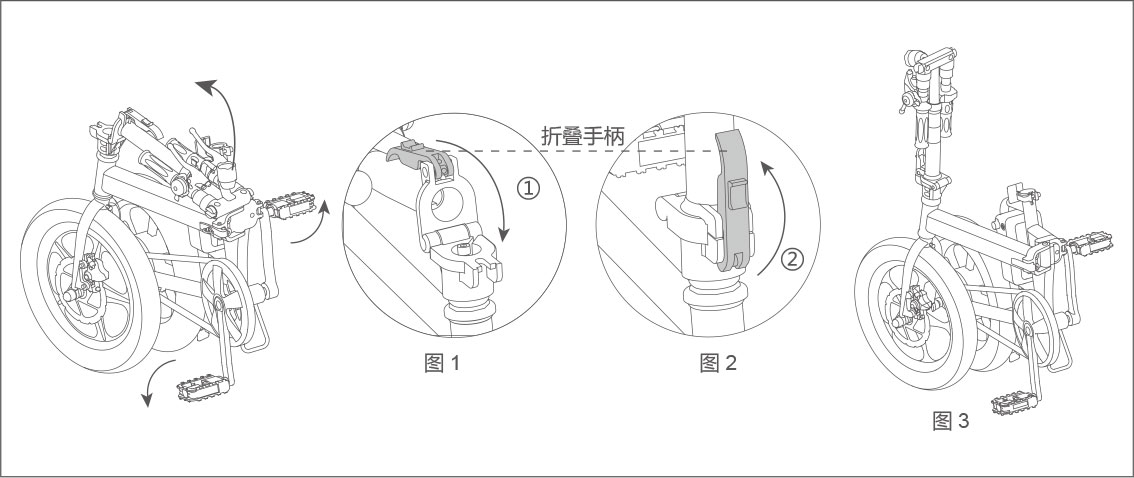 折叠手柄

①

②

图 1

图 2

图 3