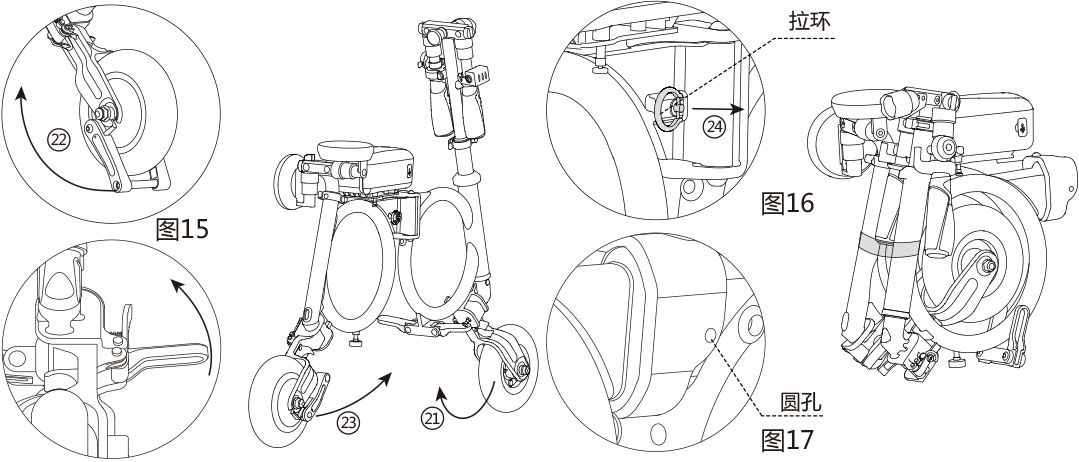 ㉒
图15
㉓
㉑
拉环
㉔
图16
圆孔
图17