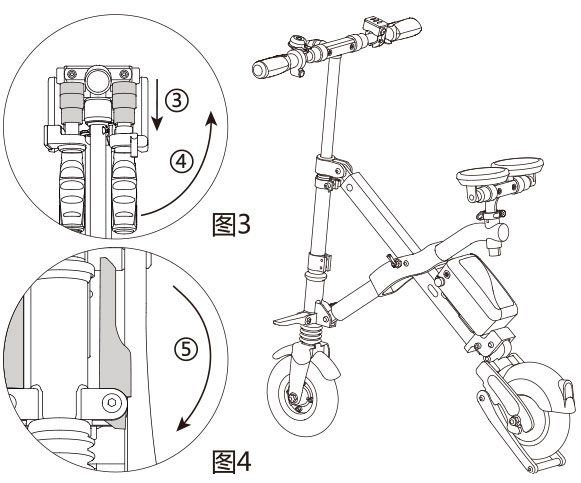 ③
④
图3
⑤
图4