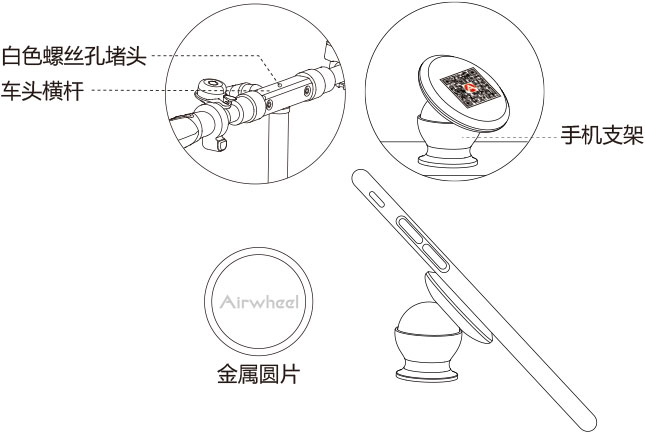 白色螺丝孔堵头
车头横杆
手机支架
Airwheel
金属圆片