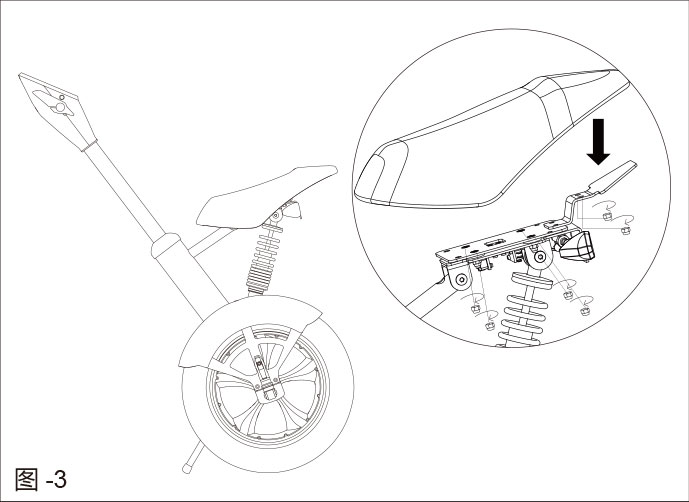 图 -3