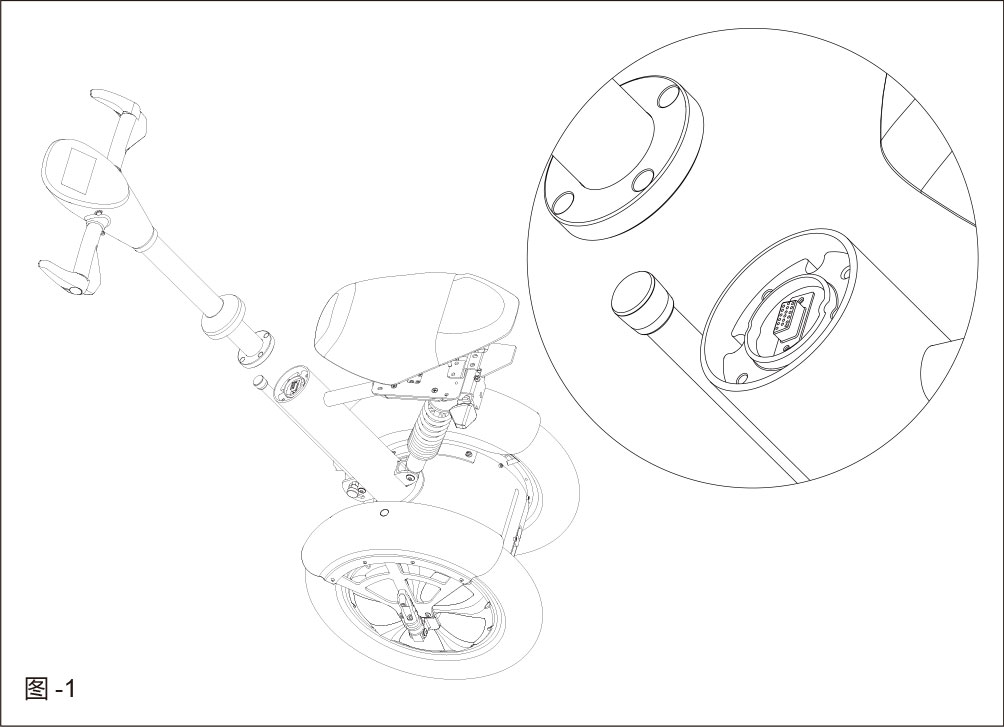 图 -1